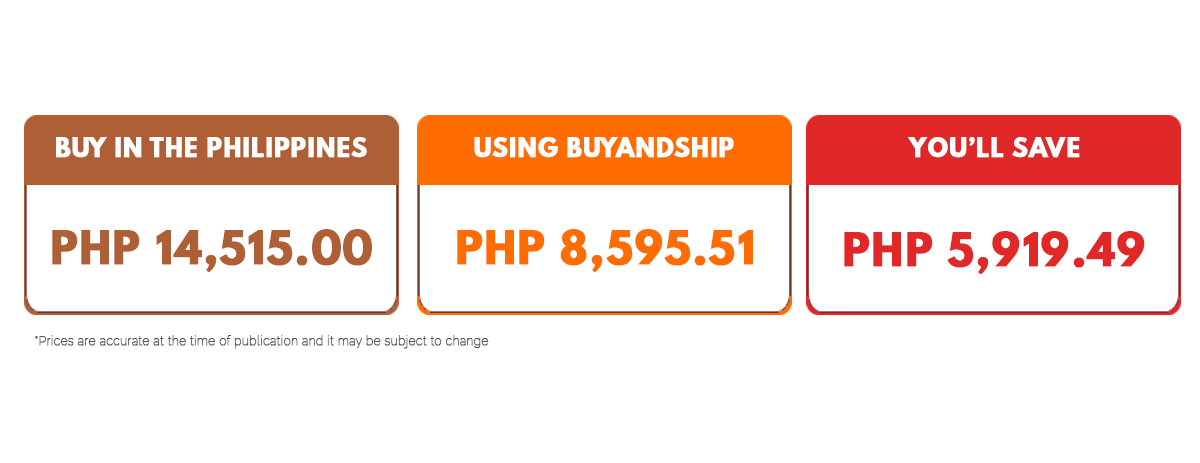 BUY IN THE PHILIPPINES

PHP 14,515.00

USING BUYANDSHIP

PHP 8,595.51

YOU'LL SAVE

PHP 5,919.49

*Prices are accurate at the time of publication and it may be subject to change